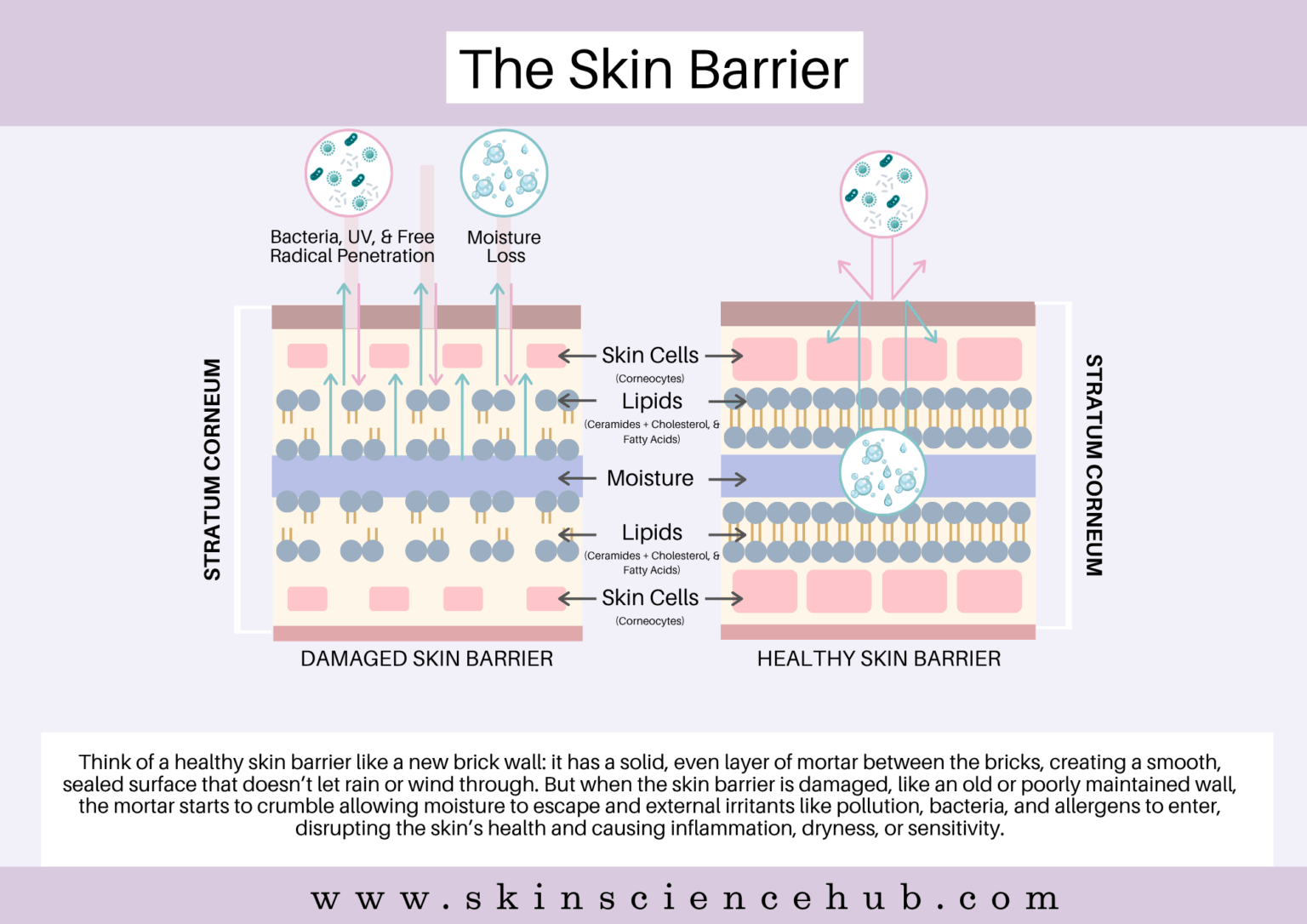 The Skin Barrier

Bacteria, UV, & Free Radical Penetration

Moisture Loss

STRATUM CORNEUM

Skin Cells
(Corneocytes)

Lipids
(Ceramides + Cholesterol, & Fatty Acids)

Moisture

Lipids
(Ceramides + Cholesterol, & Fatty Acids)

Skin Cells
(Corneocytes)

STRATUM CORNEUM

DAMAGED SKIN BARRIER

HEALTHY SKIN BARRIER

Think of a healthy skin barrier like a new brick wall: it has a solid, even layer of mortar between the bricks, creating a smooth, sealed surface that doesn't let rain or wind through. But when the skin barrier is damaged, like an old or poorly maintained wall, the mortar starts to crumble allowing moisture to escape and external irritants like pollution, bacteria, and allergens to enter, disrupting the skin's health and causing inflammation, dryness, or sensitivity.

www.skinsciencehub.com